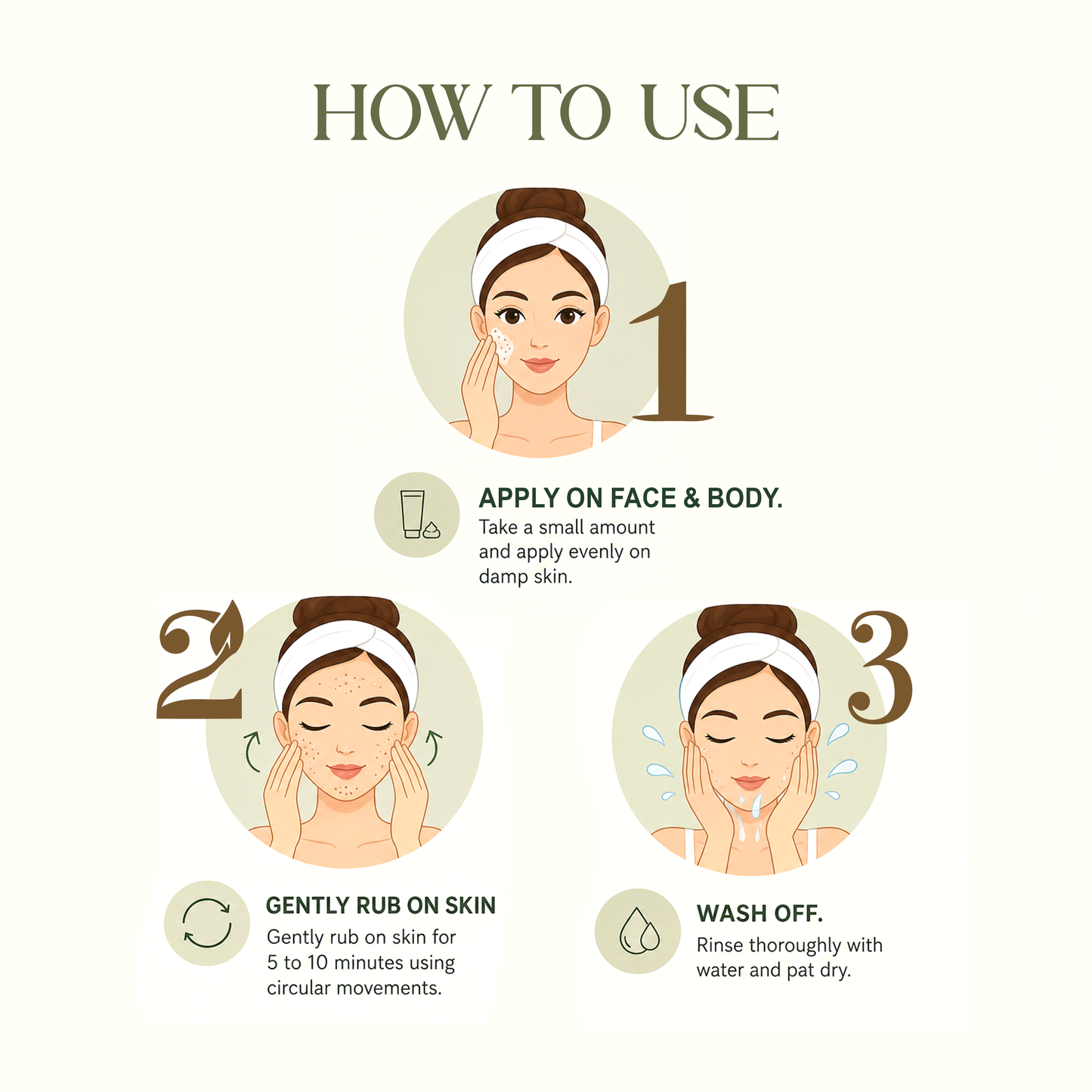 HOW TO USE

1

APPLY ON FACE & BODY.
Take a small amount and apply evenly on damp skin.

2

GENTLY RUB ON SKIN
Gently rub on skin for 5 to 10 minutes using circular movements.

3

WASH OFF.
Rinse thoroughly with water and pat dry.