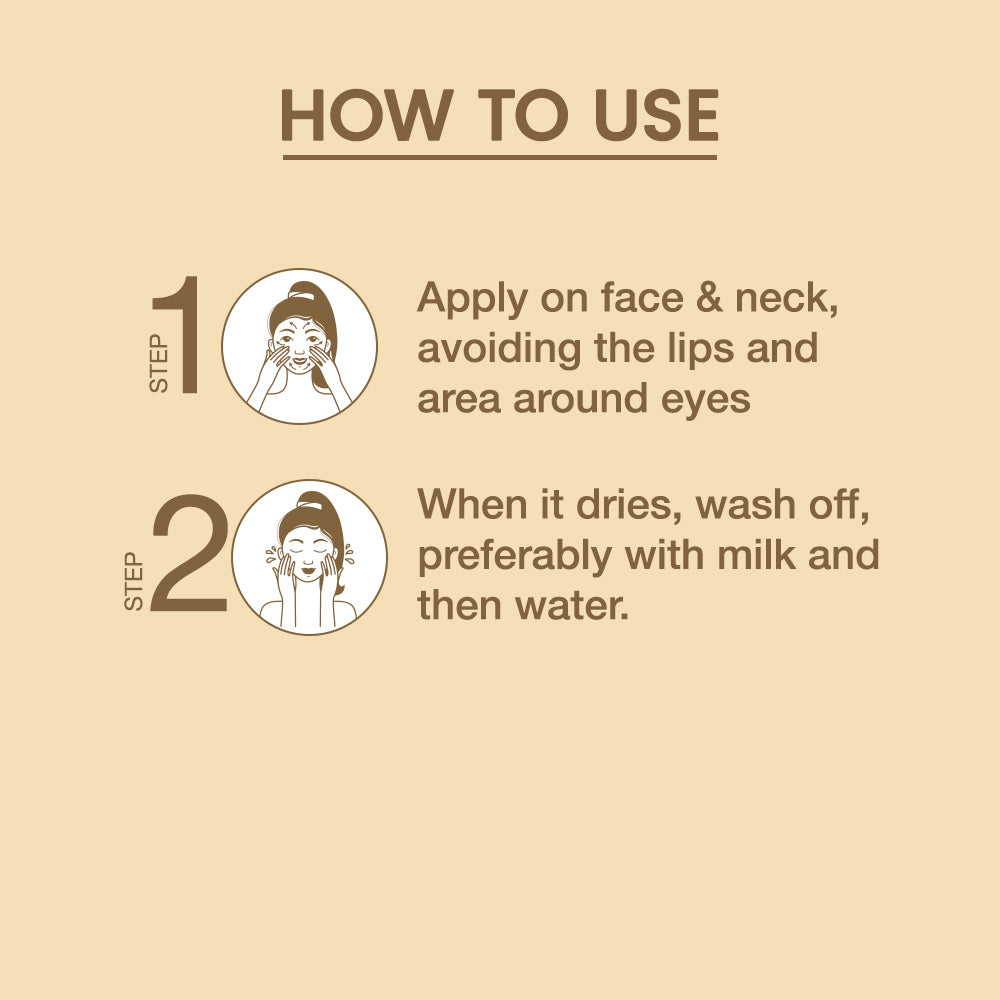 HOW TO USE

STEP 1 Apply on face & neck, avoiding the lips and area around eyes

STEP 2 When it dries, wash off, preferably with milk and then water.