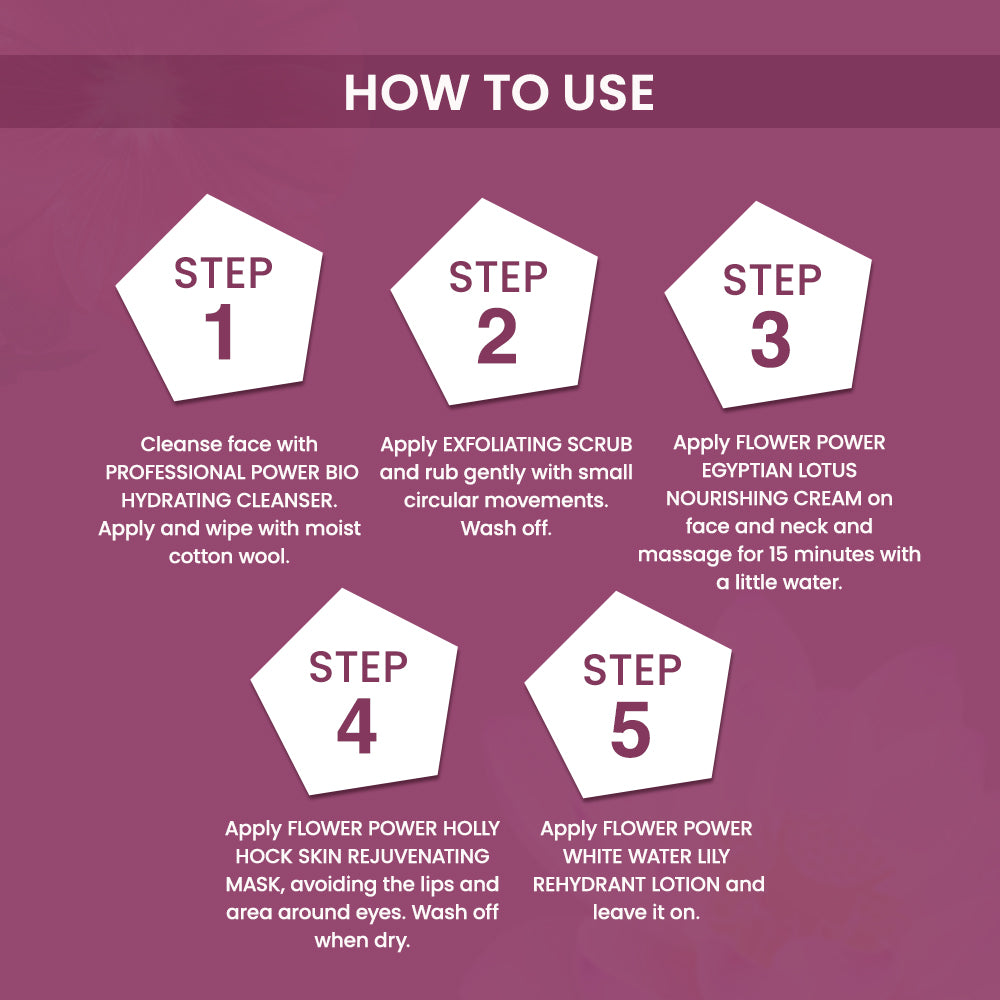 HOW TO USE

STEP 1

Cleanse face with PROFESSIONAL POWER BIO HYDRATING CLEANSER. Apply and wipe with moist cotton wool.

STEP 2

Apply EXFOLIATING SCRUB and rub gently with small circular movements. Wash off.

STEP 3

Apply FLOWER POWER EGYPTIAN LOTUS NOURISHING CREAM on face and neck and massage for 15 minutes with a little water.

STEP 4

Apply FLOWER POWER HOLLY HOCK SKIN REJUVENATING MASK, avoiding the lips and area around eyes. Wash off when dry.

STEP 5

Apply FLOWER POWER WHITE WATER LILY REHYDRANT LOTION and leave it on.