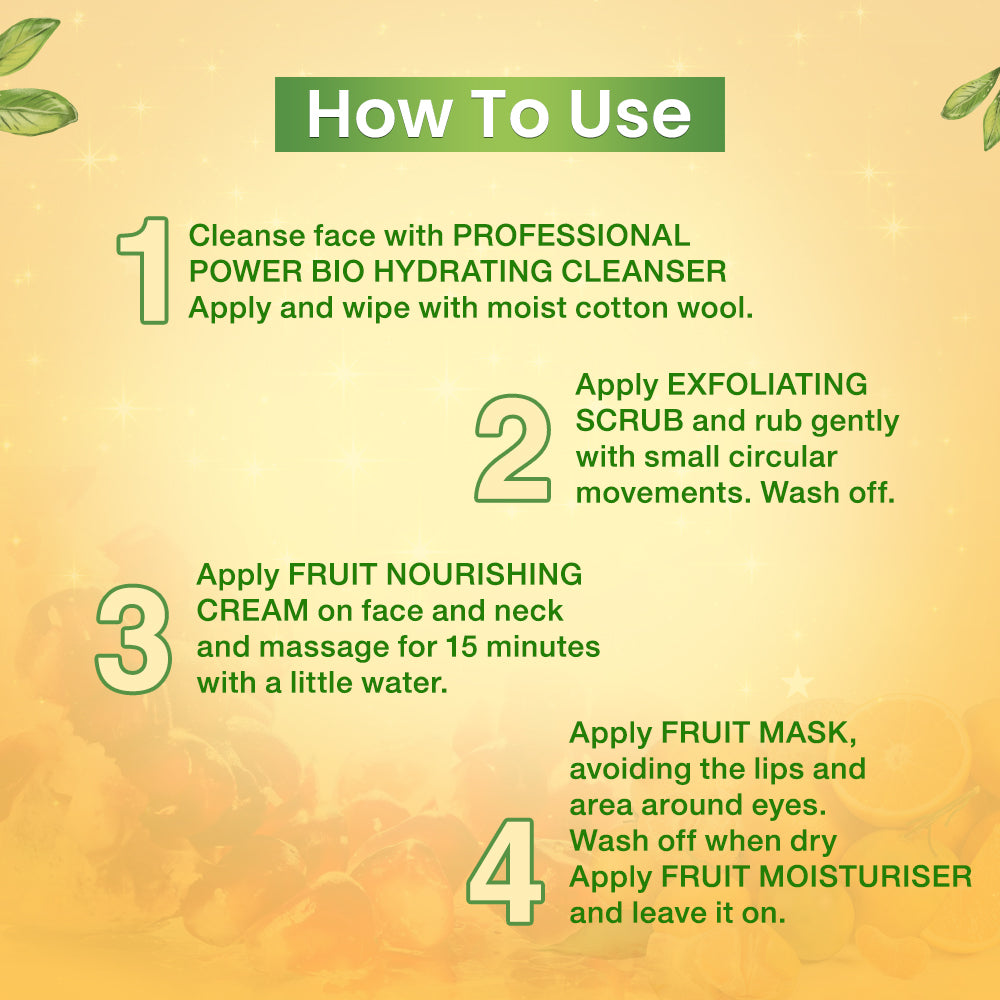 How To Use

1 Cleanse face with PROFESSIONAL POWER BIO HYDRATING CLEANSER Apply and wipe with moist cotton wool.

2 Apply EXFOLIATING SCRUB and rub gently with small circular movements. Wash off.

3 Apply FRUIT NOURISHING CREAM on face and neck and massage for 15 minutes with a little water.

4 Apply FRUIT MASK, avoiding the lips and area around eyes. Wash off when dry Apply FRUIT MOISTURISER and leave it on.