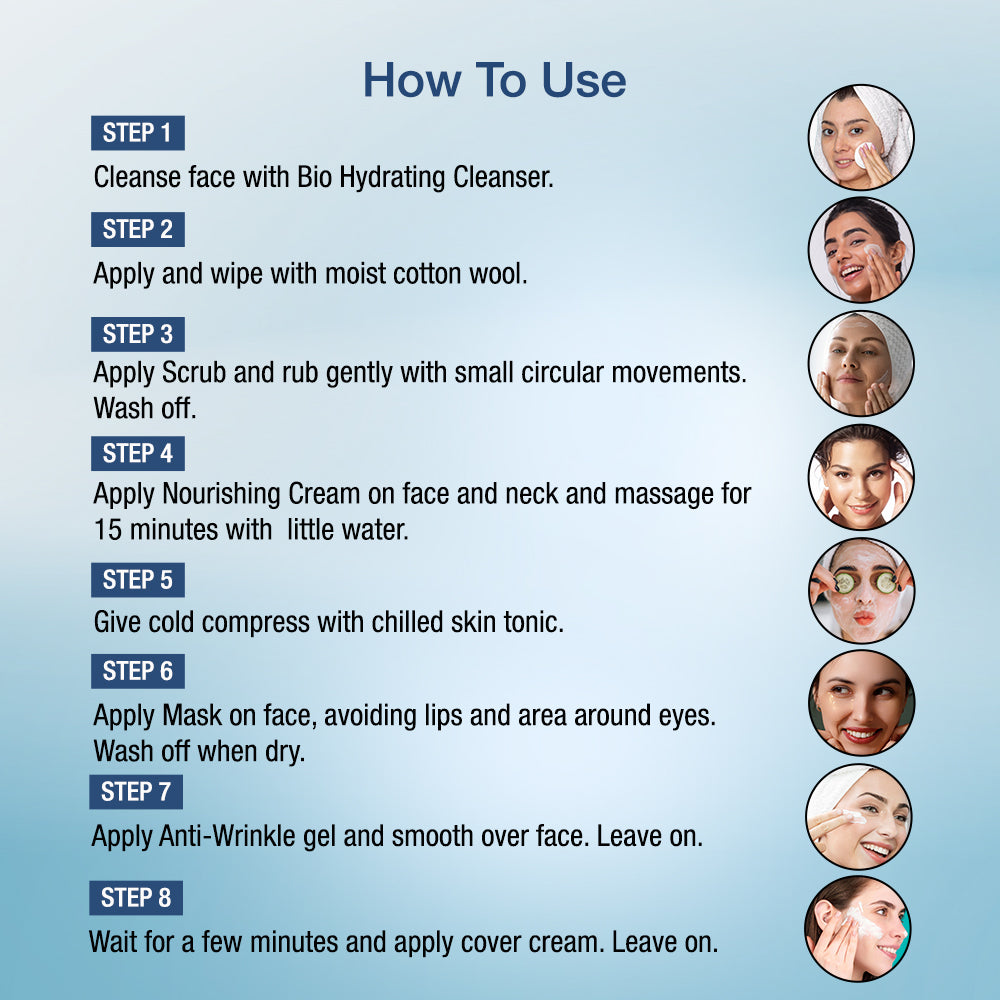 How To Use

STEP 1

Cleanse face with Bio Hydrating Cleanser.

STEP 2

Apply and wipe with moist cotton wool.

STEP 3

Apply Scrub and rub gently with small circular movements. Wash off.

STEP 4

Apply Nourishing Cream on face and neck and massage for 15 minutes with  little water.

STEP 5

Give cold compress with chilled skin tonic.

STEP 6

Apply Mask on face, avoiding lips and area around eyes. Wash off when dry.

STEP 7

Apply Anti-Wrinkle gel and smooth over face. Leave on.

STEP 8

Wait for a few minutes and apply cover cream. Leave on.