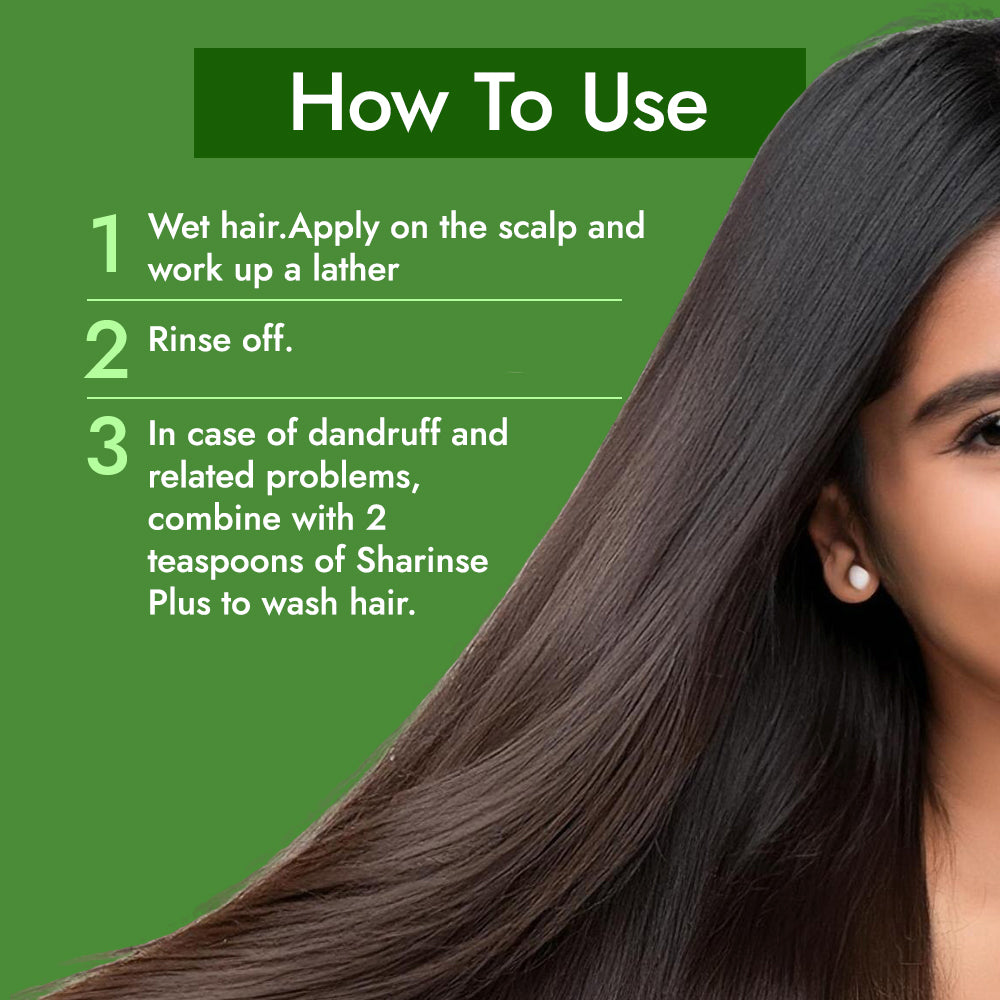 How To Use

1 Wet hair.Apply on the scalp and work up a lather

2 Rinse off.

3 In case of dandruff and related problems, combine with 2 teaspoons of Sharinse Plus to wash hair.