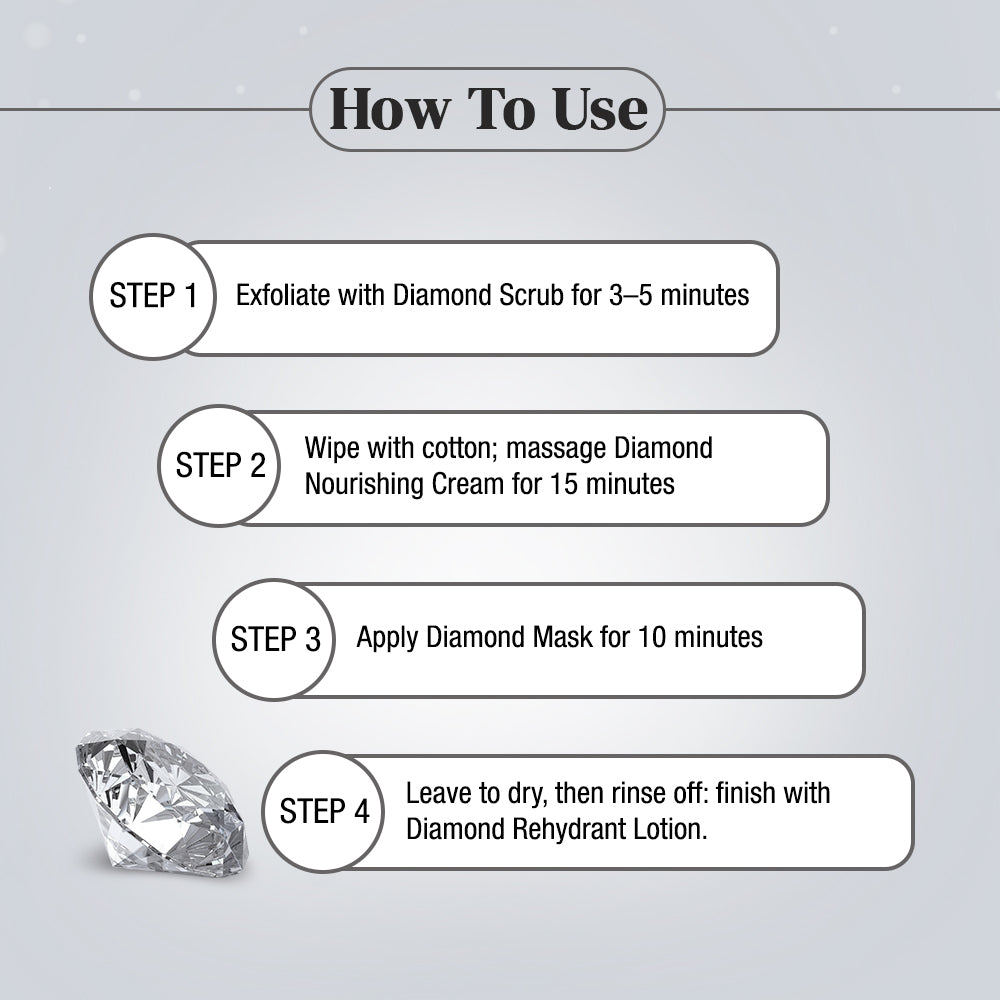 How To Use

STEP 1 Exfoliate with Diamond Scrub for 3–5 minutes

STEP 2 Wipe with cotton; massage Diamond Nourishing Cream for 15 minutes

STEP 3 Apply Diamond Mask for 10 minutes

STEP 4 Leave to dry, then rinse off: finish with Diamond Rehydrant Lotion.