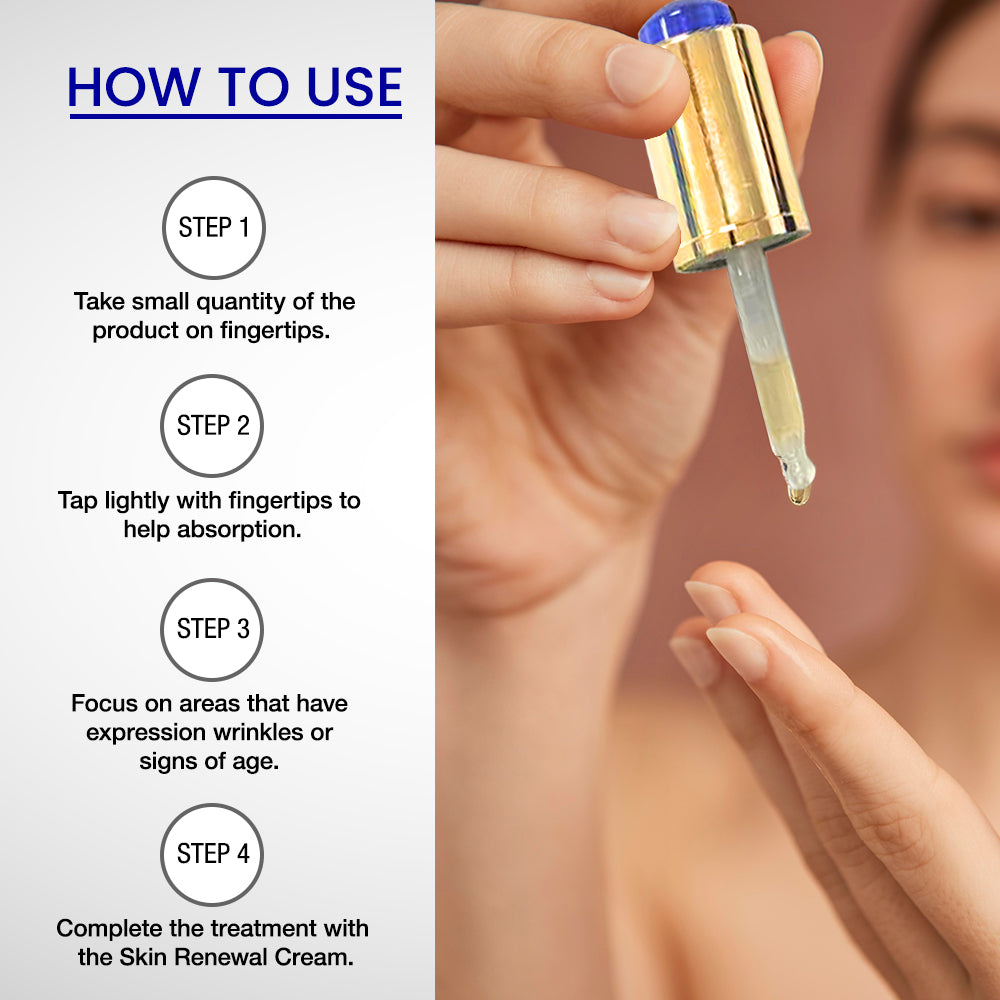 HOW TO USE

STEP 1

Take small quantity of the product on fingertips.

STEP 2

Tap lightly with fingertips to help absorption.

STEP 3

Focus on areas that have expression wrinkles or signs of age.

STEP 4

Complete the treatment with the Skin Renewal Cream.