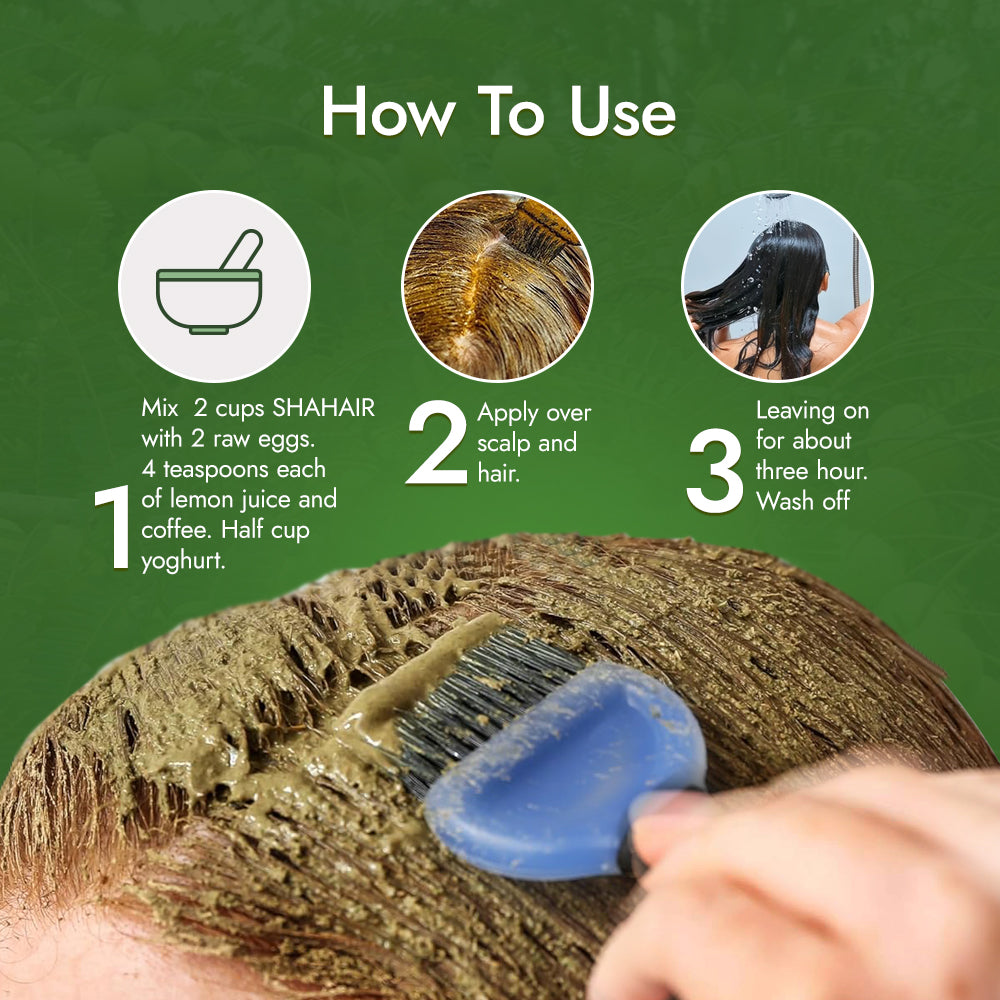 How To Use

1 Mix 2 cups SHAHAIR with 2 raw eggs. 4 teaspoons each of lemon juice and coffee. Half cup yoghurt.

2 Apply over scalp and hair.

3 Leaving on for about three hour. Wash off